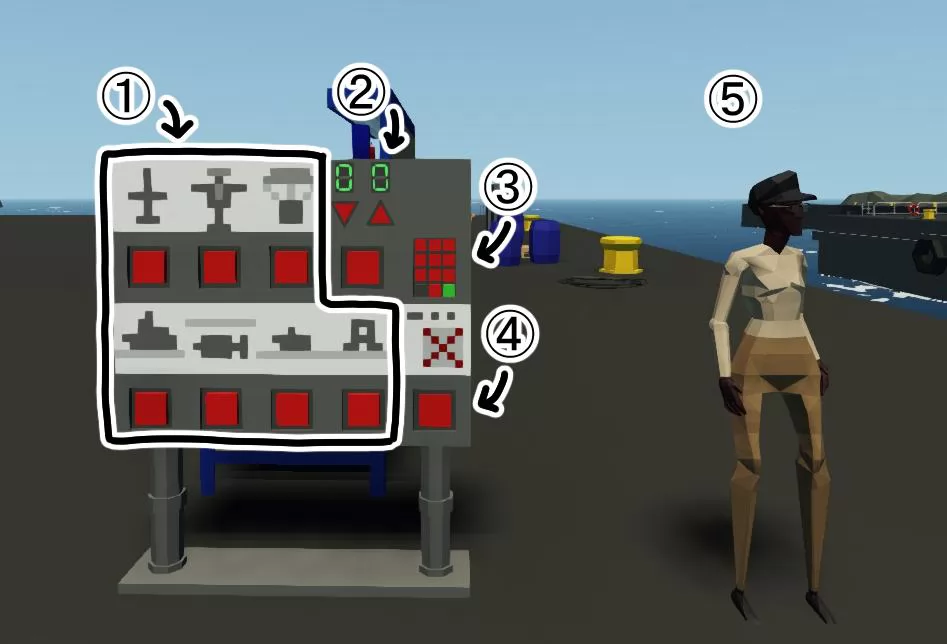 ①
②
00
③
④
⑤