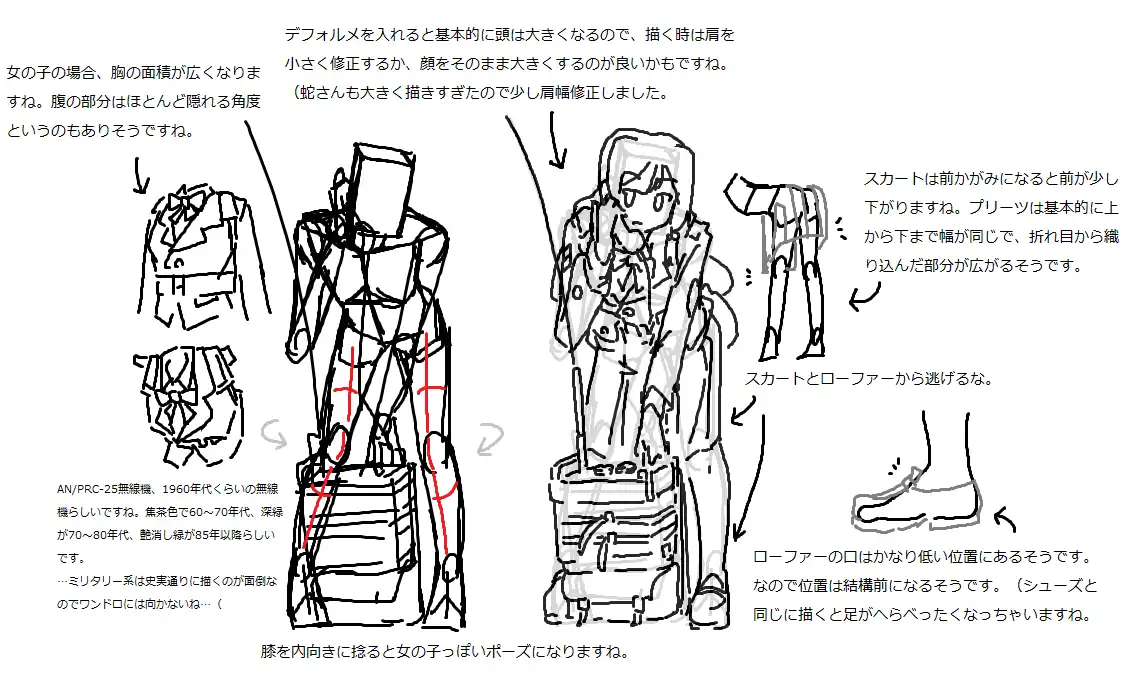 デフォルメを入れると基本的に頭は大きくなるので、描く時は肩を小さく修正するか、顔をそのまま大きくするのが良いかもですね。（蛇さんも大きく描きすぎたので少し肩幅修正しました。

女の子の場合、胸の面積が広くなりますね。腹の部分はほとんど隠れる角度というのもありそうですね。

スカートは前かがみになると前が少し下がりますね。プリーツは基本的に上から下まで幅が同じで、折れ目から織り込んだ部分が広がるそうです。

スカートとローファーから逃げるな。

AN/PRC-25無線機、1960年代くらいの無線機らしいですね。焦茶色で60～70年代、深緑が70～80年代、艶消し緑が85年以降らしいです。
…ミリタリー系は史実通りに描くのが面倒なのでワンドロには向かないね…（

ローファーの口はかなり低い位置にあるそうです。なので位置は結構前になるそうです。（シューズと同じに描くと足がへらべったくなっちゃいますね。

膝を内向きに捻ると女の子っぽいポーズになりますね。